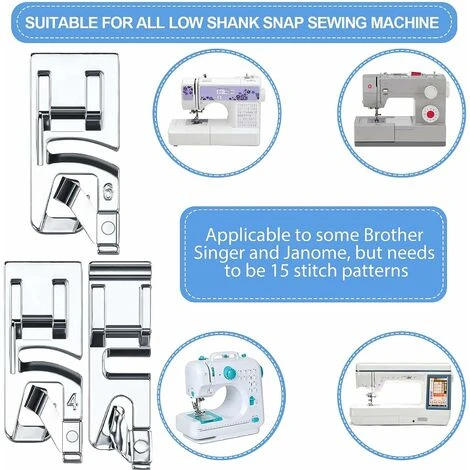 SUITABLE FOR ALL LOW SHANK SNAP SEWING MACHINE

6

Applicable to some Brother Singer and Janome, but needs to be 15 stitch patterns

4