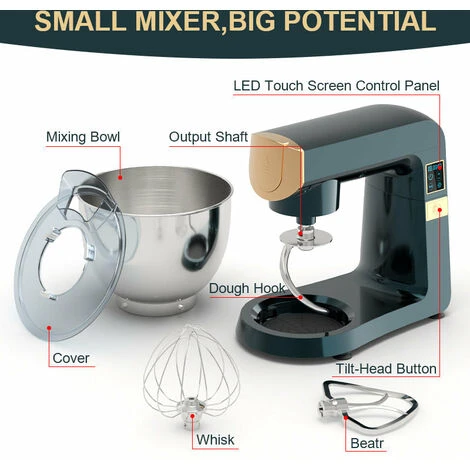 SMALL MIXER,BIG POTENTIAL

LED Touch Screen Control Panel

Mixing Bowl

Output Shaft

Dough Hook

Cover

Tilt-Head Button

Whisk

Beatr