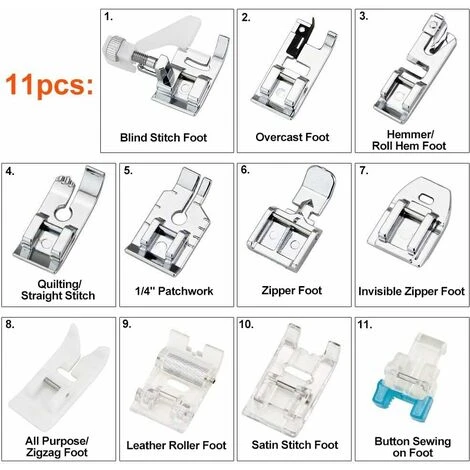 11pcs:

1.
Blind Stitch Foot

2.
Overcast Foot

3.
Hemmer/
Roll Hem Foot

4.
Quilting/
Straight Stitch

5.
1/4'' Patchwork

6.
Zipper Foot

7.
Invisible Zipper Foot

8.
All Purpose/
Zigzag Foot

9.
Leather Roller Foot

10.
Satin Stitch Foot

11.
Button Sewing
on Foot